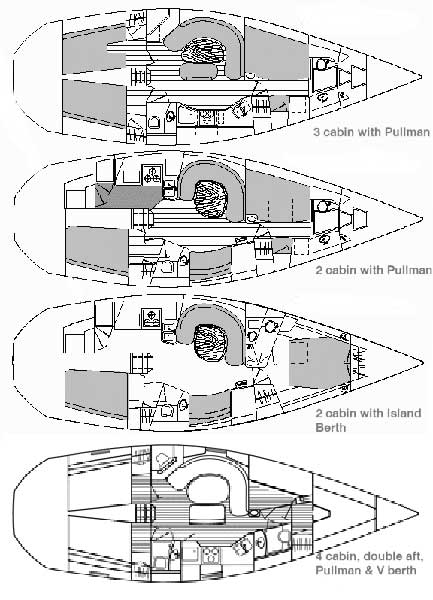 3 cabin with Pullman

2 cabin with Pullman

2 cabin with Island Berth

4 cabin, double aft, Pullman & V berth